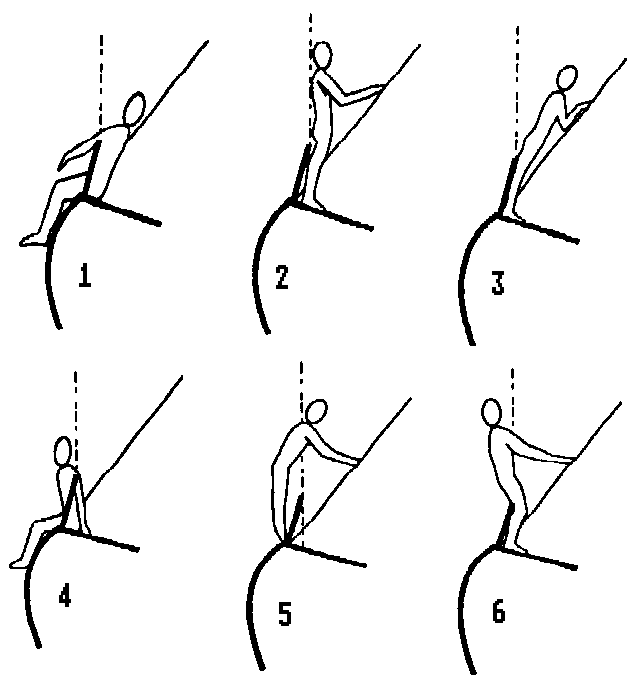 1

2

3

4

5

6